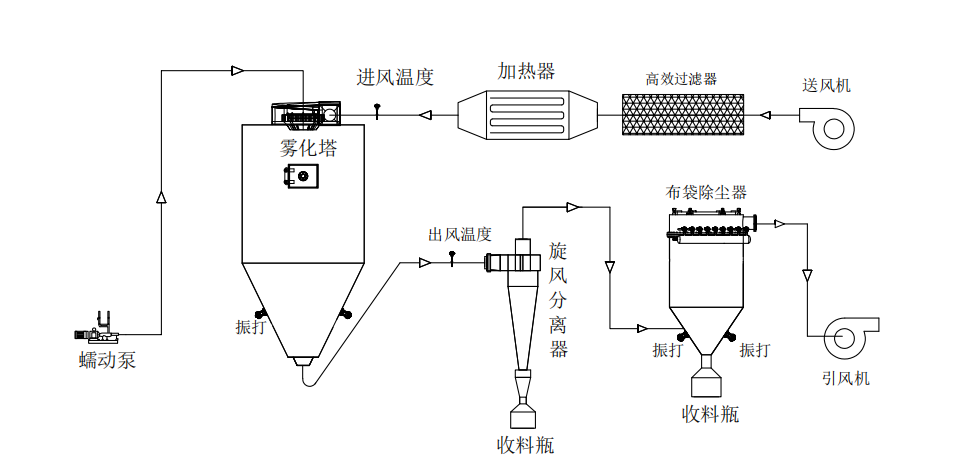 进风温度
加热器
高效过滤器
送风机
雾化塔
布袋除尘器
出风温度
旋风分离器
振打
蠕动泵
振打
振打
引风机
收料瓶
收料瓶